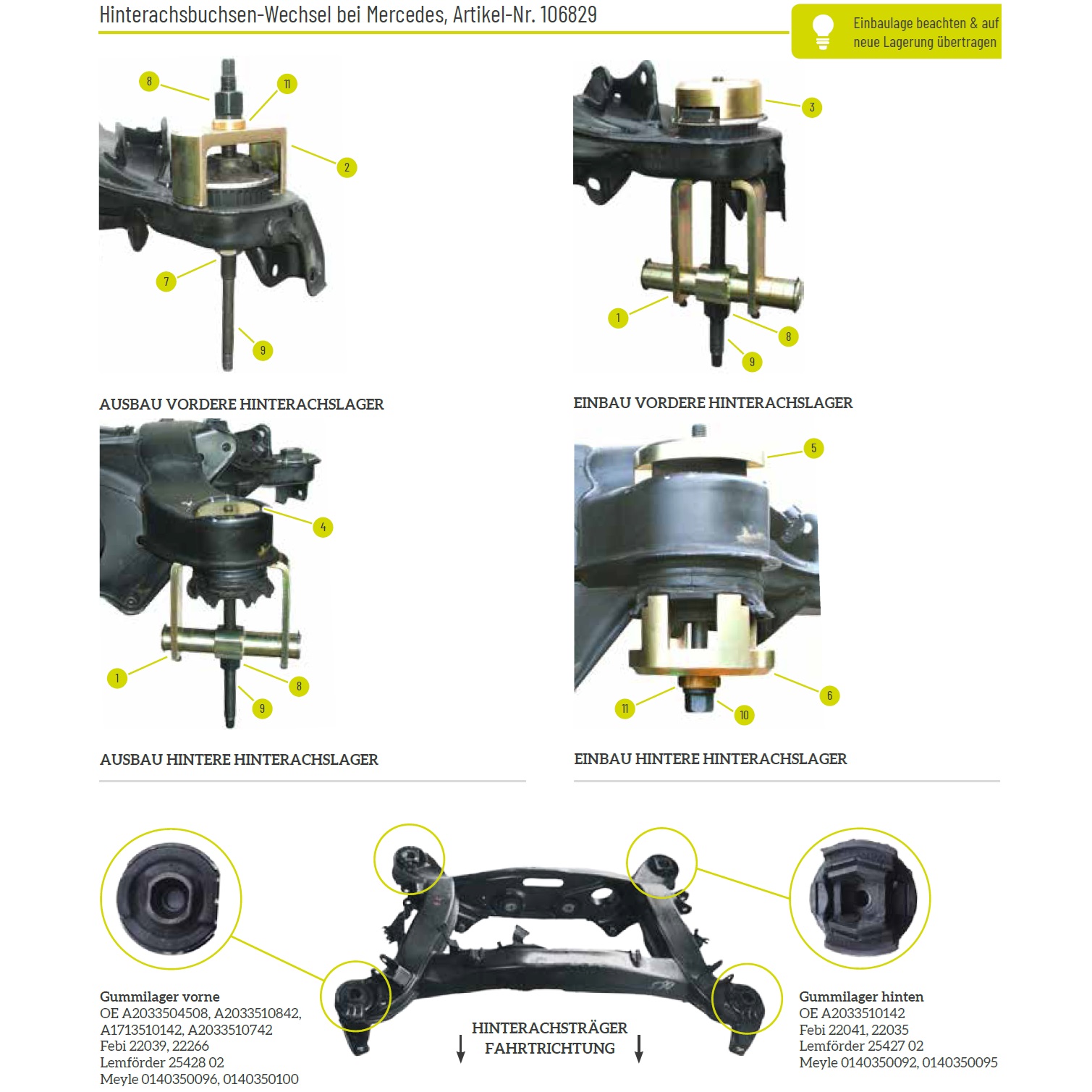 Hinterachsbuchsen-Wechsel bei Mercedes, Artikel-Nr. 106829

Einbaulage beachten & auf neue Lagerung übertragen

8
11
2
7
9

AUSBAU VORDERE HINTERACHSLAGER

3
1
8
9

EINBAU VORDERE HINTERACHSLAGER

4
1
8
9

AUSBAU HINTERE HINTERACHSLAGER

5
6
11
10

EINBAU HINTERE HINTERACHSLAGER

Gummilager vorne
OE A2033504508, A2033510842, A1713510142, A2033510742
Febi 22039, 22266
Lemförder 25428 02
Meyle 0140350096, 0140350100

HINTERACHSTRÄGER
FAHRTRICHTUNG

Gummilager hinten
OE A2033510142
Febi 22041, 22035
Lemförder 25427 02
Meyle 0140350092, 0140350095